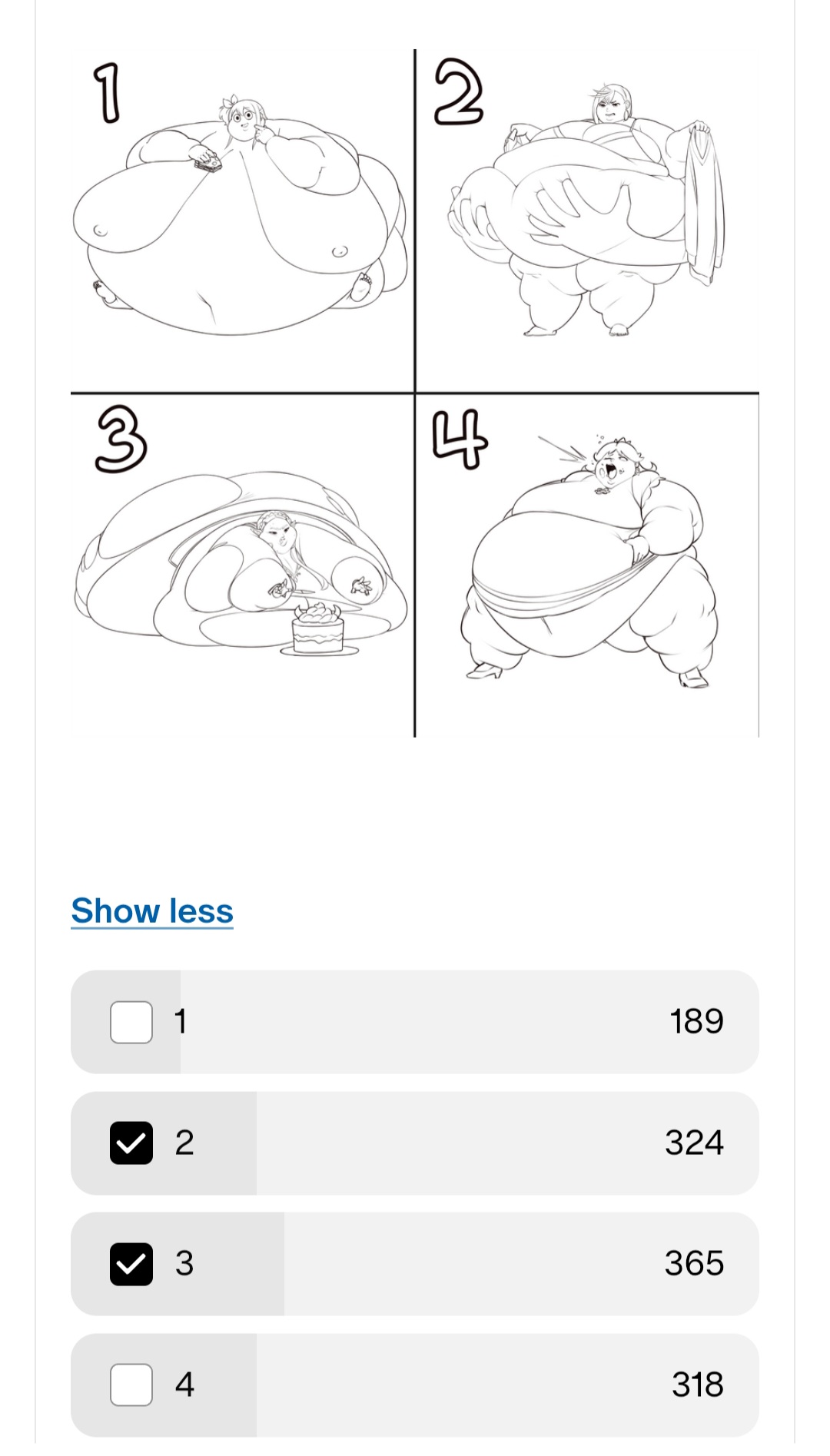 1

2

3

4

Show less

1 189

2 324

3 365

4 318